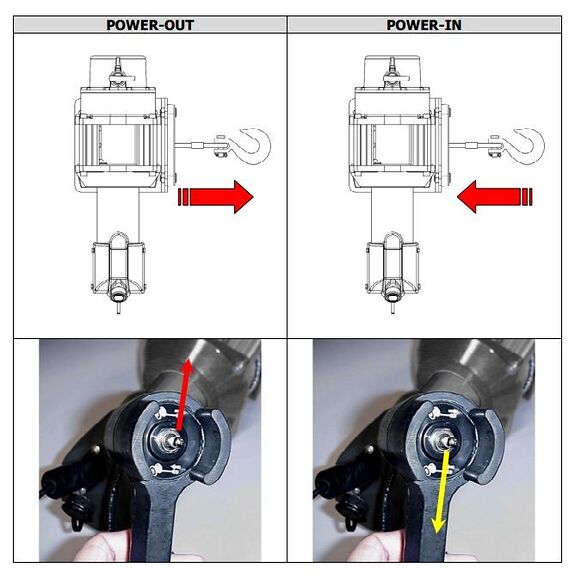 | POWER-OUT | POWER-IN |
|---|---|