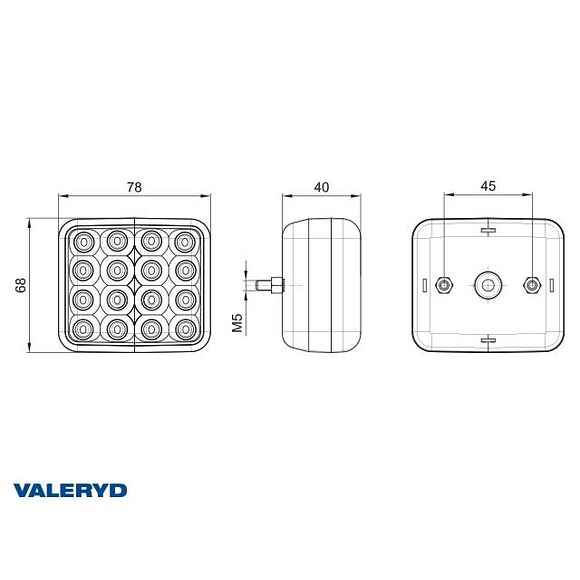 78
68
40
M5
45
VALERYD